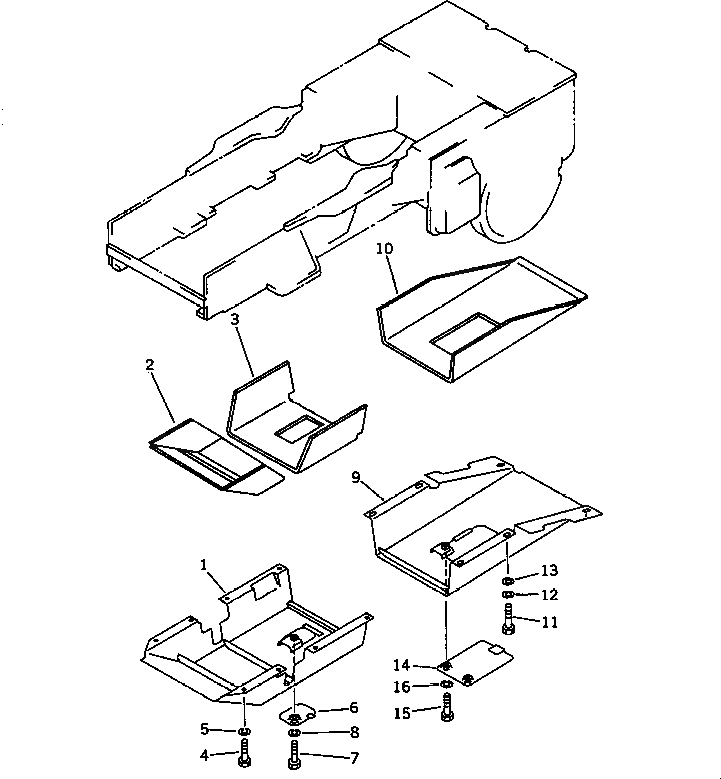 10
3
2
9
1
13
12
11
14
16
15
6
5
8
4
7