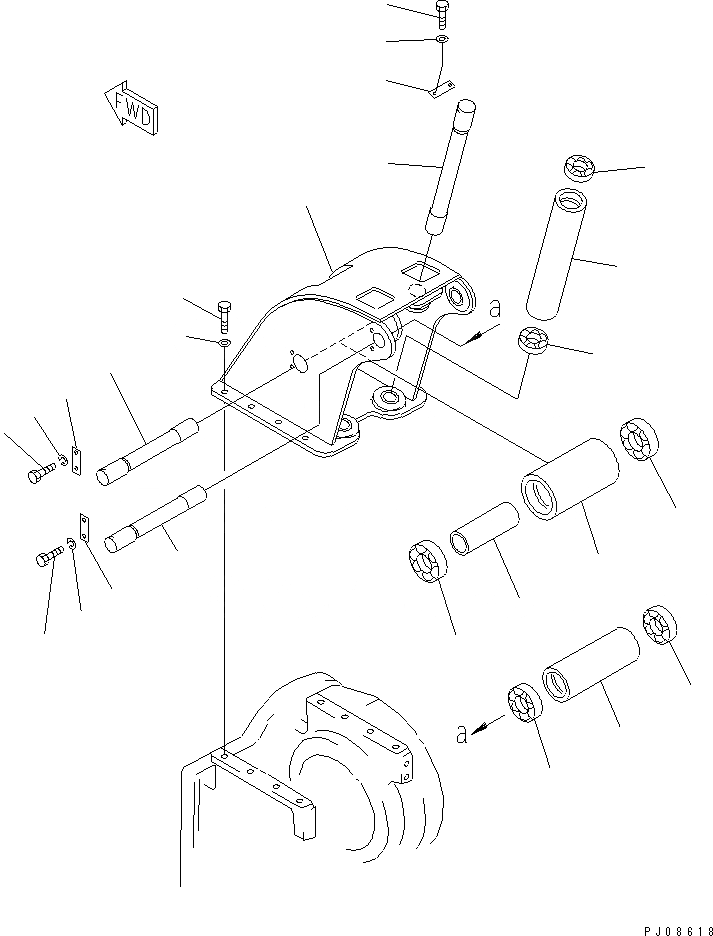 FWD

a

a

PJ08618