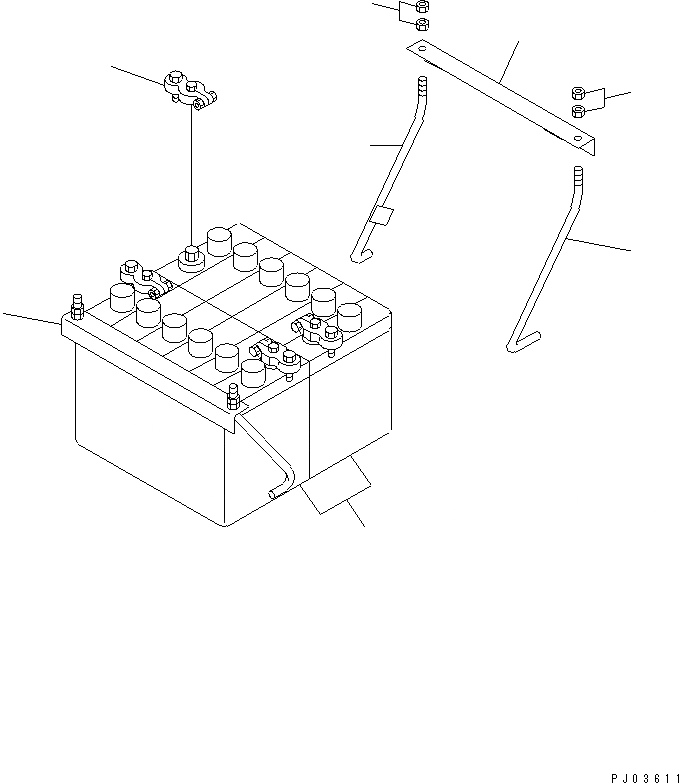 PJ03611