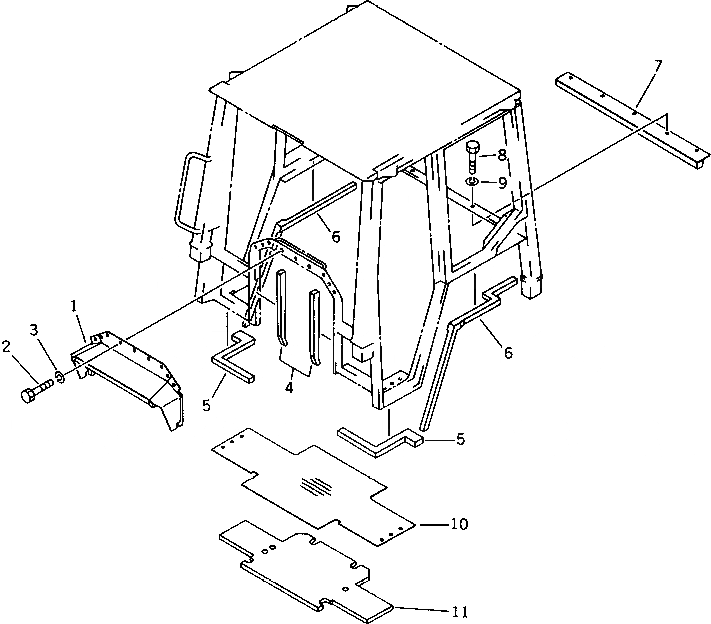 7
8
9
6
1
3
2
6
5
4
5
10
11