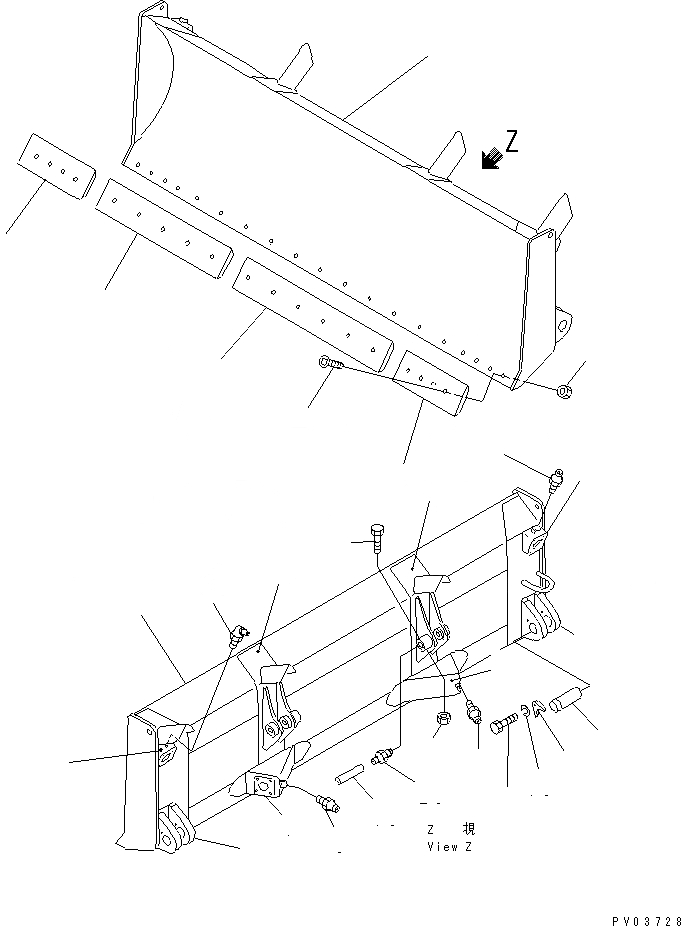 Z

Z 視
View Z

PV03728