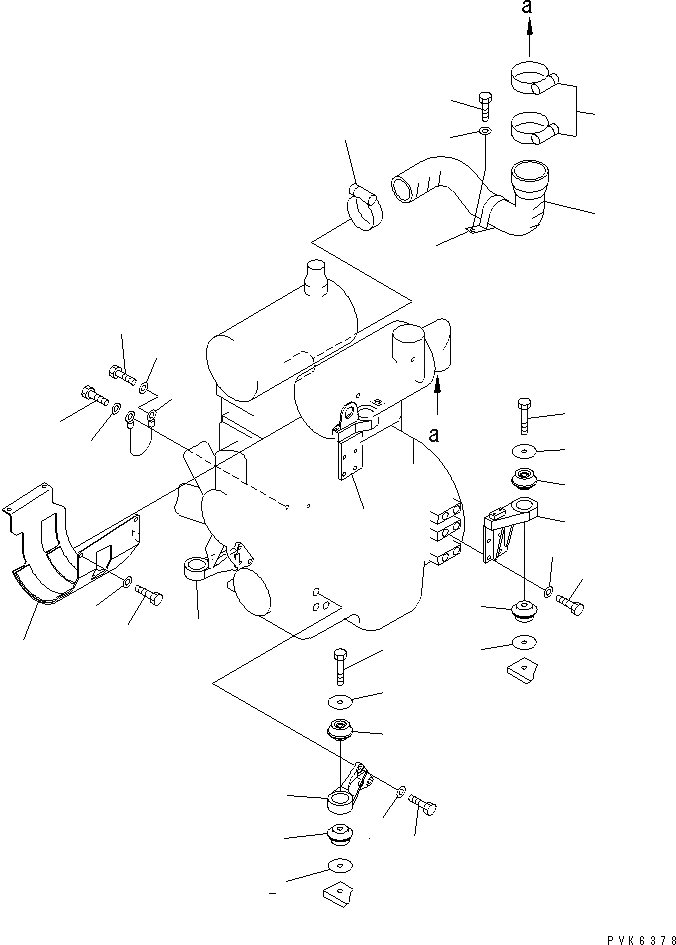 a

a

PVK6378