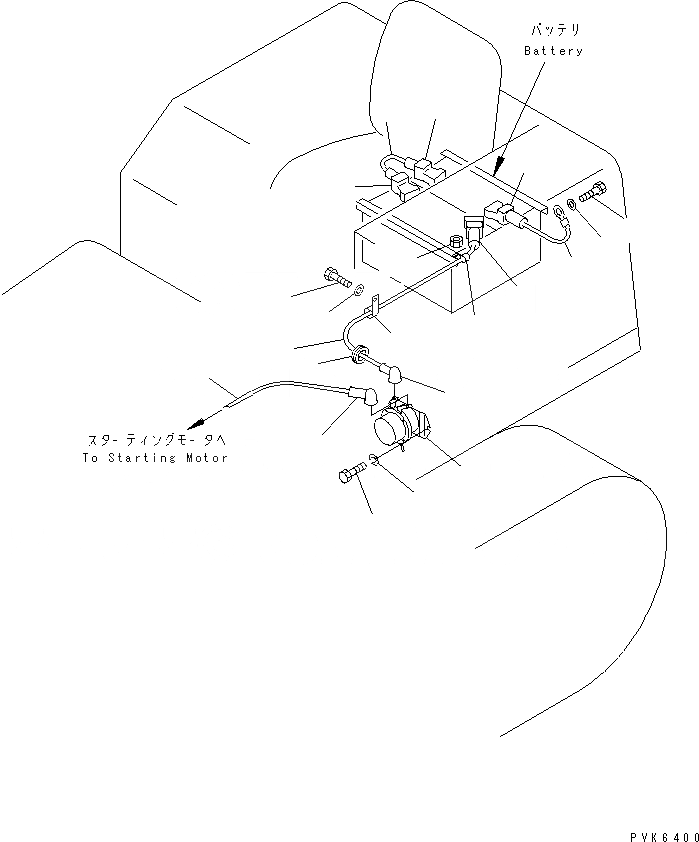 バッテリ
Battery

スターティングモータへ
To Starting Motor

PVK6400