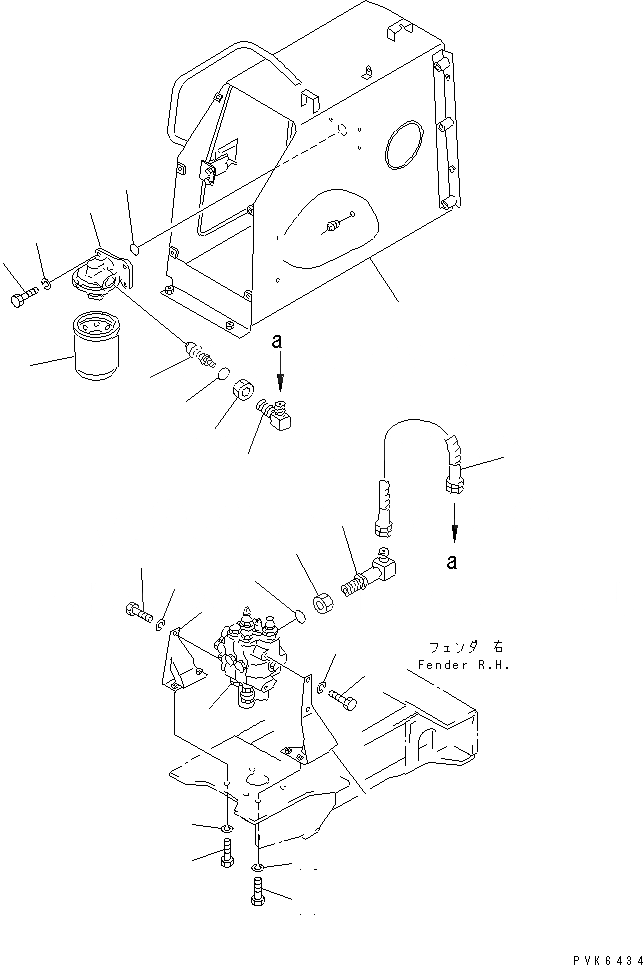 a

a

フェンダ 右
Fender R.H.

PVK6434