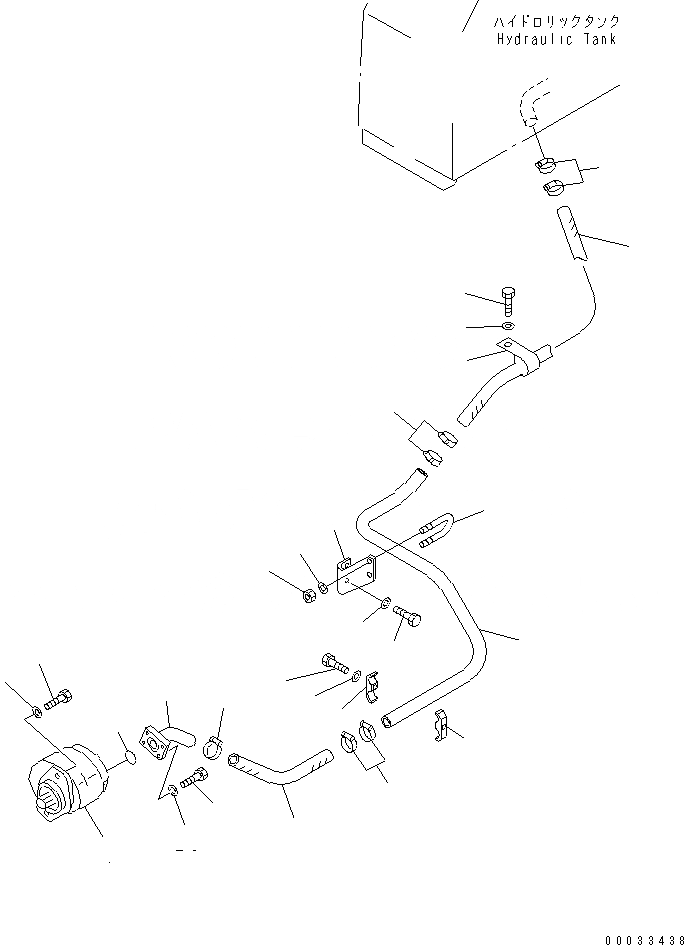 ハイドロリックタンク
Hydraulic Tank

00033438