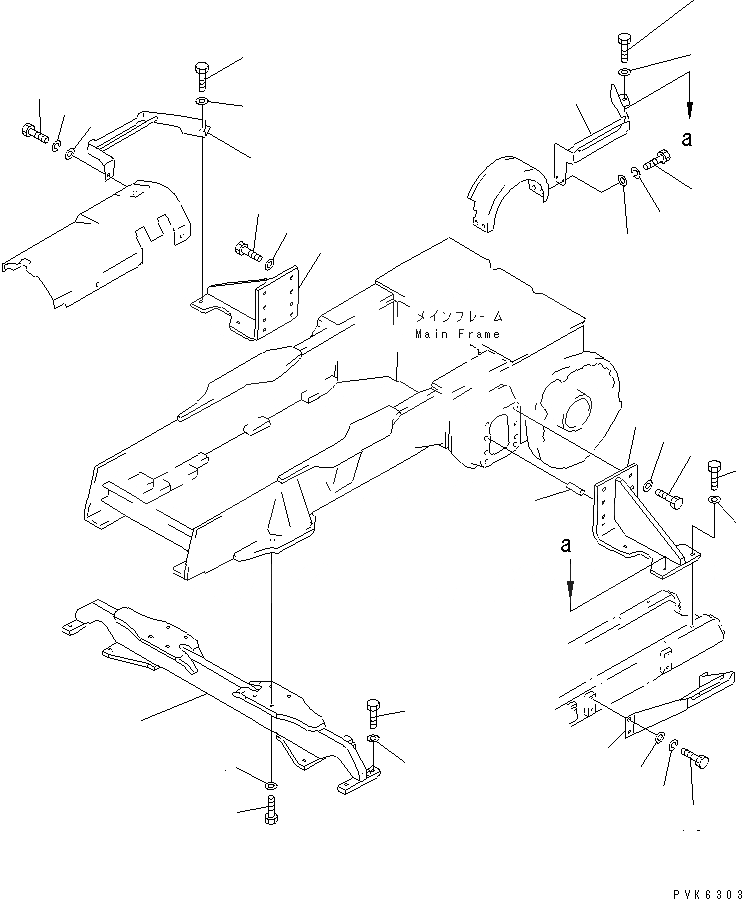 a

メインフレーム
Main Frame

a

PVK6303