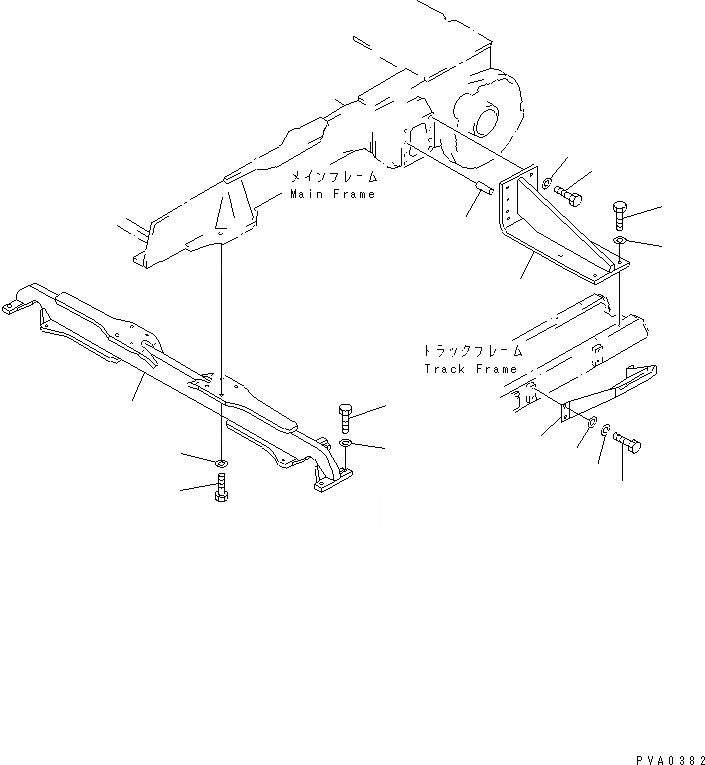 メインフレーム
Main Frame

トラックフレーム
Track Frame

PVA0382