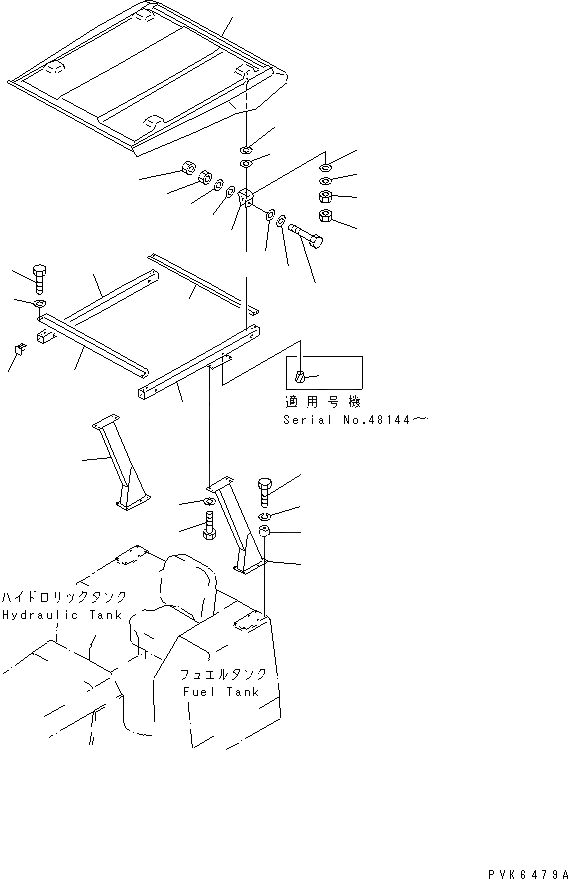 適用号機
Serial No.48144～

ハイドロリックタンク
Hydraulic Tank

フュエルタンク
Fuel Tank

PVK6479A