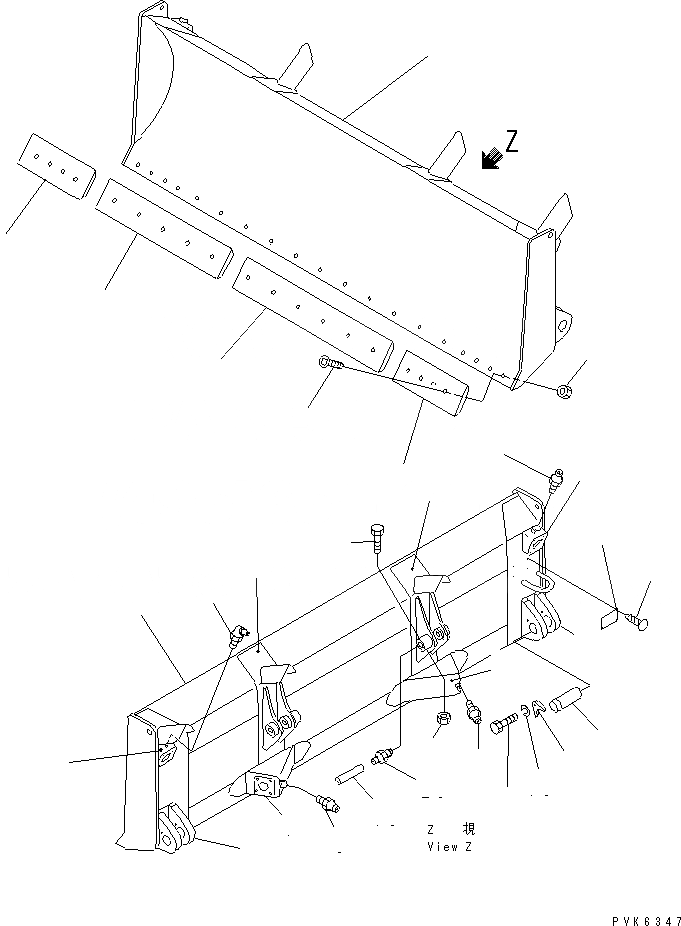 Z

Z 視
View Z

PVK6347