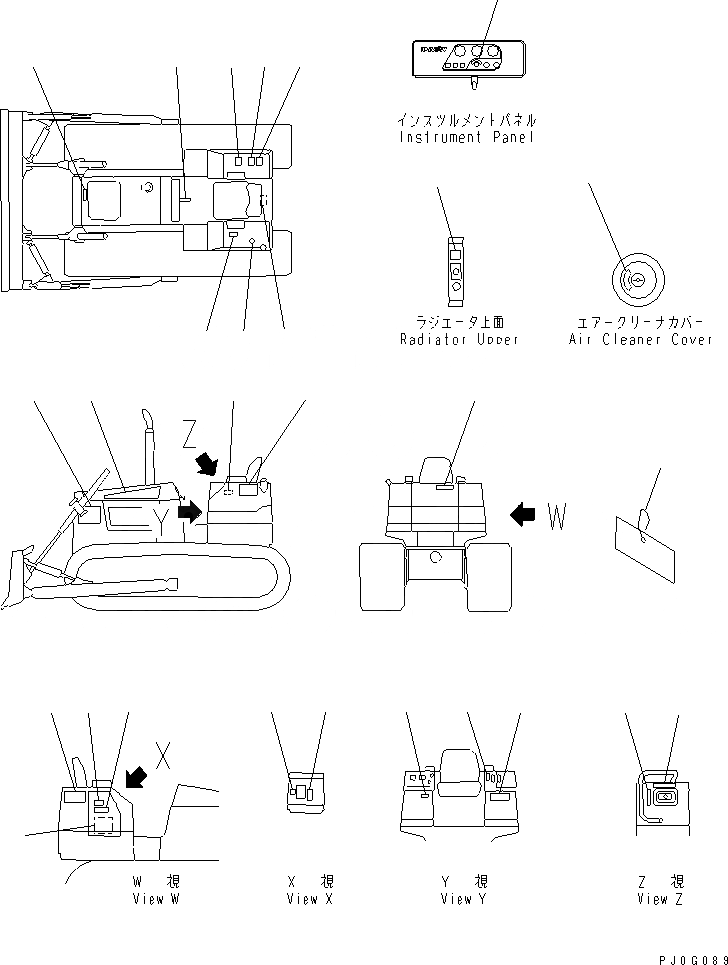 インスツルメントパネル
Instrument Panel

ラジエータ上面
Radiator Upper

エアークリーナカバー
Air Cleaner Cover

Z

Y

W

X

W 視
View W

X 視
View X

Y 視
View Y

Z 視
View Z

PJ0G089