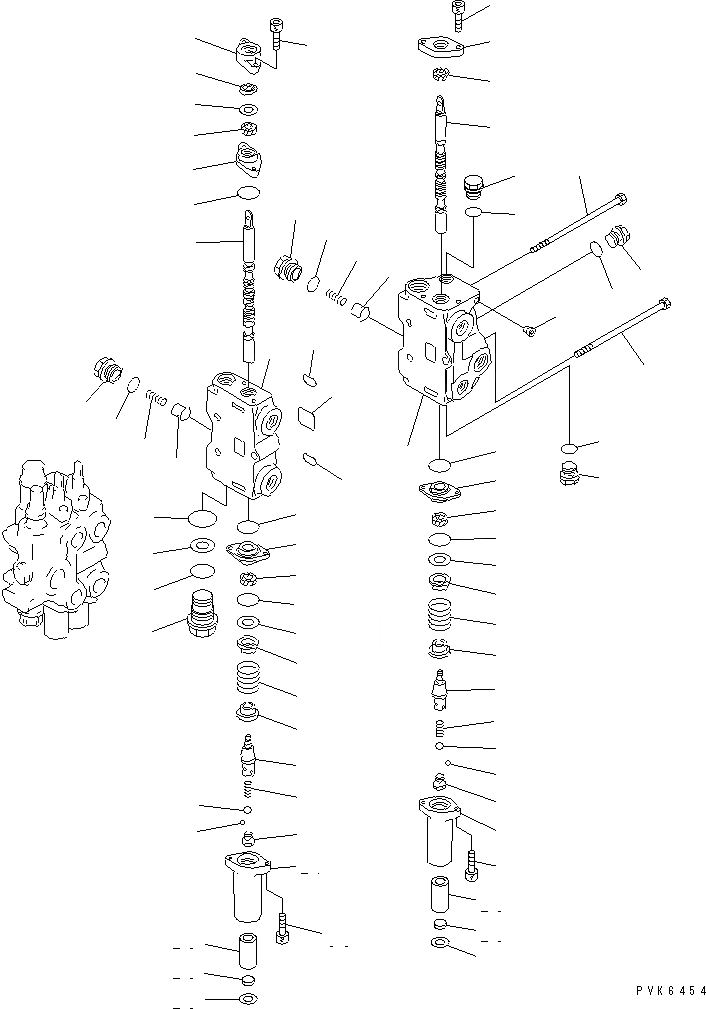 PVK6454