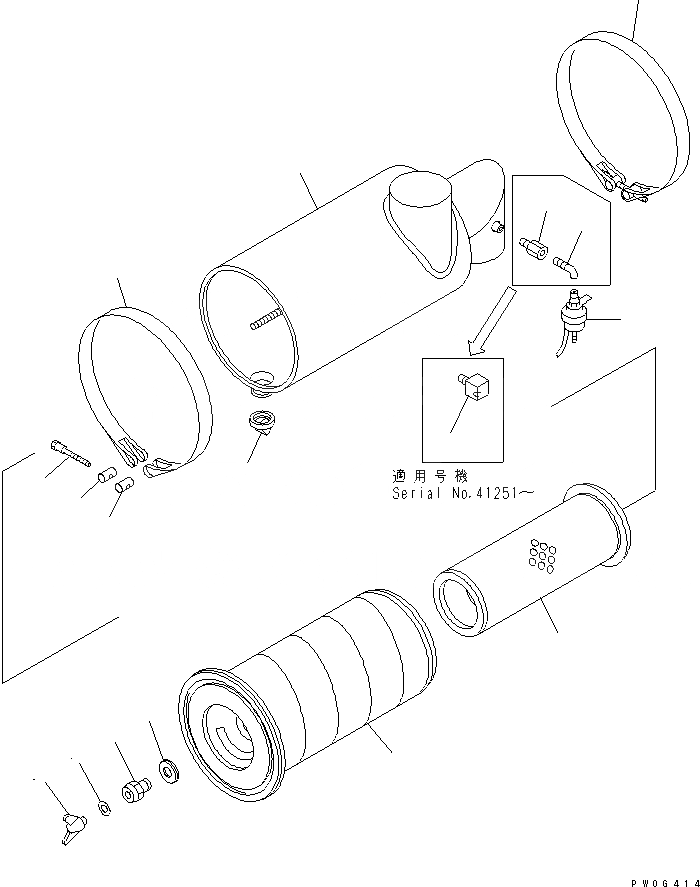 適用号機
Serial No.41251～

PW06414