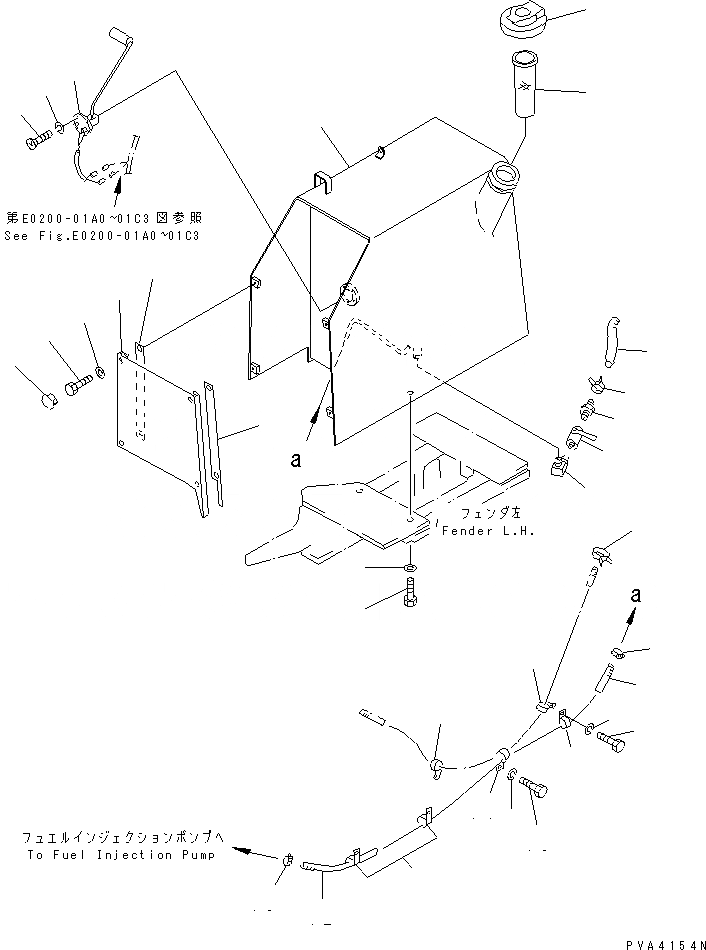 第E0200-01A0~01C3図参照
See Fig.E0200-01A0~01C3

a

フェンダ左
Fender L.H.

a

フュエルインジェクションポンプへ
To Fuel Injection Pump

PVA4154N