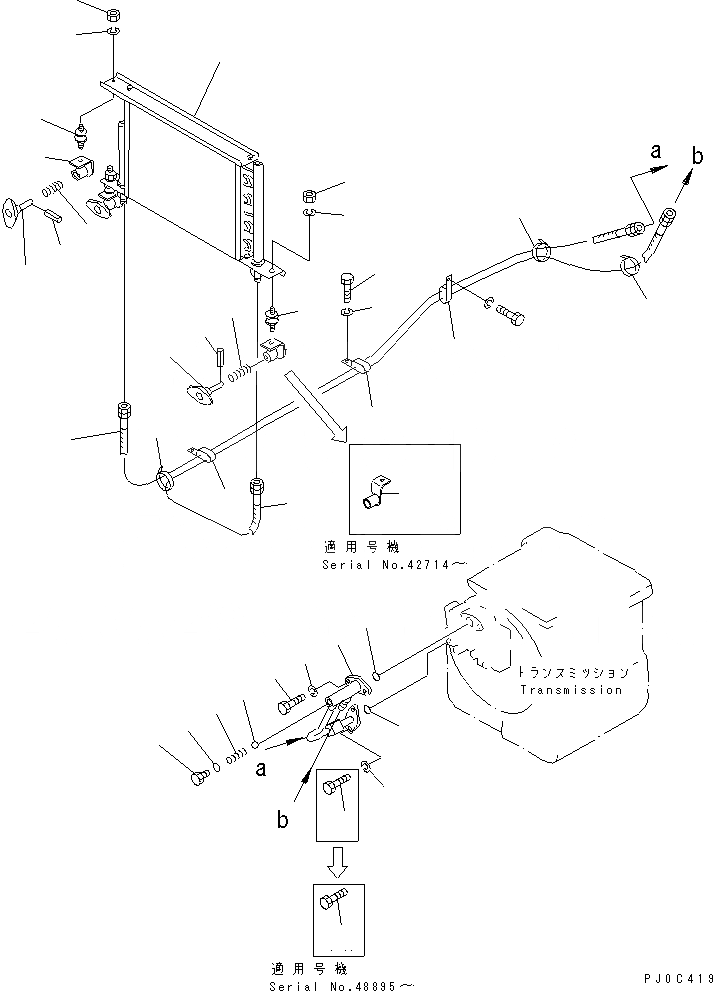 a
b
適用号機
Serial No.42714～
トランスミッション
Transmission
a
b
適用号機
Serial No.48895～
PJ0C419