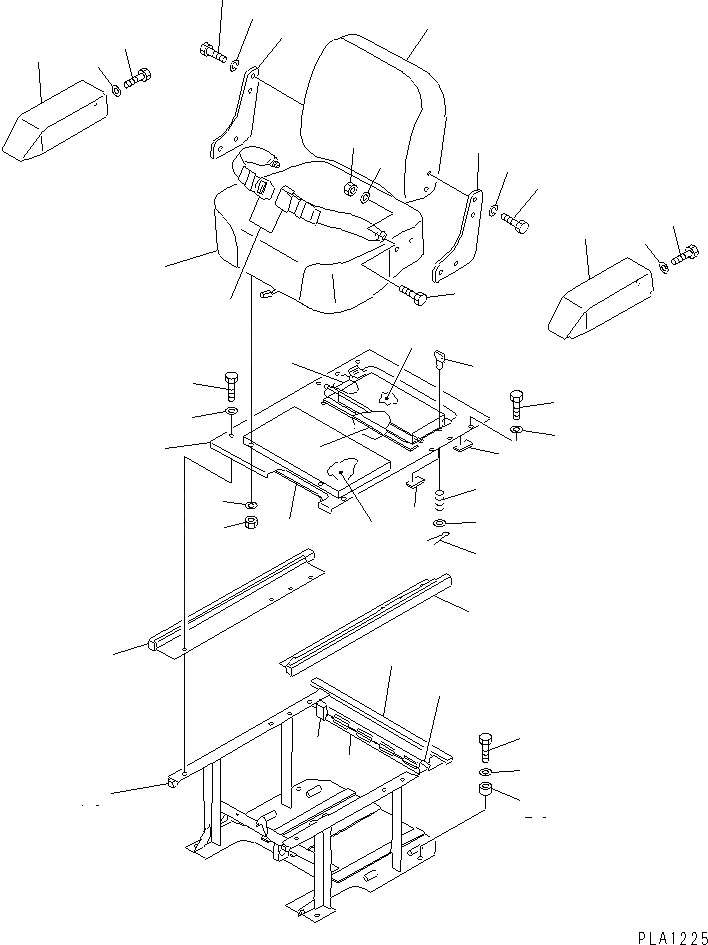 PLA1225