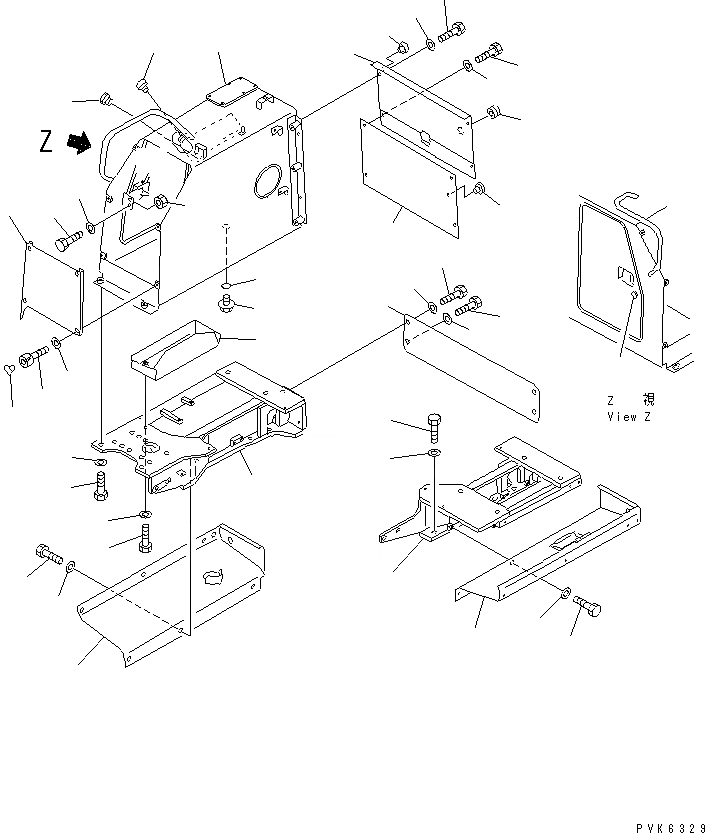 Z

Z 視
View Z

PVK6329