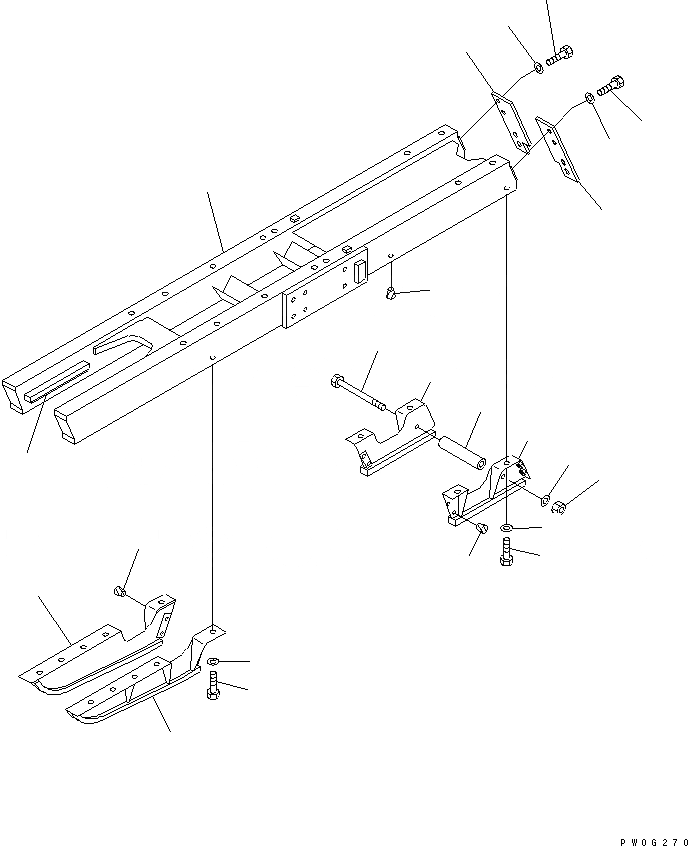 PW0G270