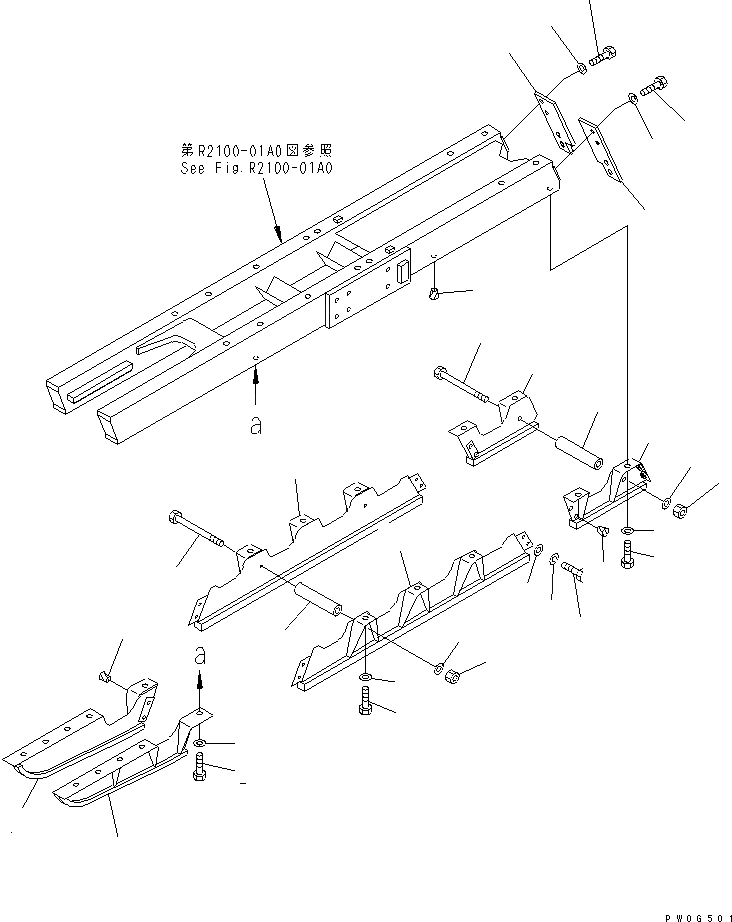 第R2100-01A0図参照
See Fig.R2100-01A0

a

a

PW0G501