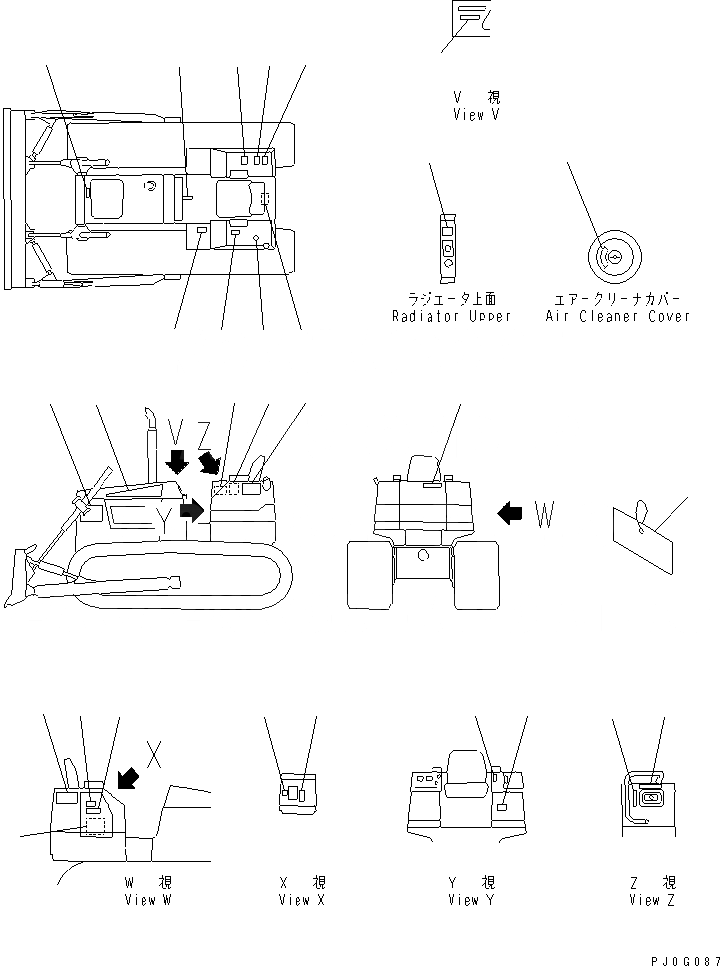 V 視
View V

ラジエータ上面
Radiator Upper

エアークリーナカバー
Air Cleaner Cover

V Z

Y

W

X

W 視
View W

X 視
View X

Y 視
View Y

Z 視
View Z

PJ0G087