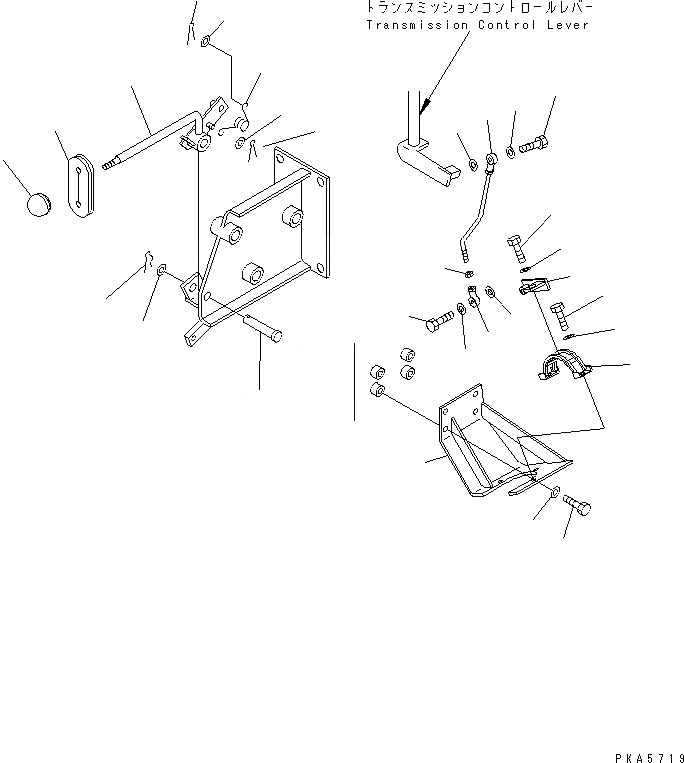 トランスミッションコントロールレバー
Transmission Control Lever

PKA5719