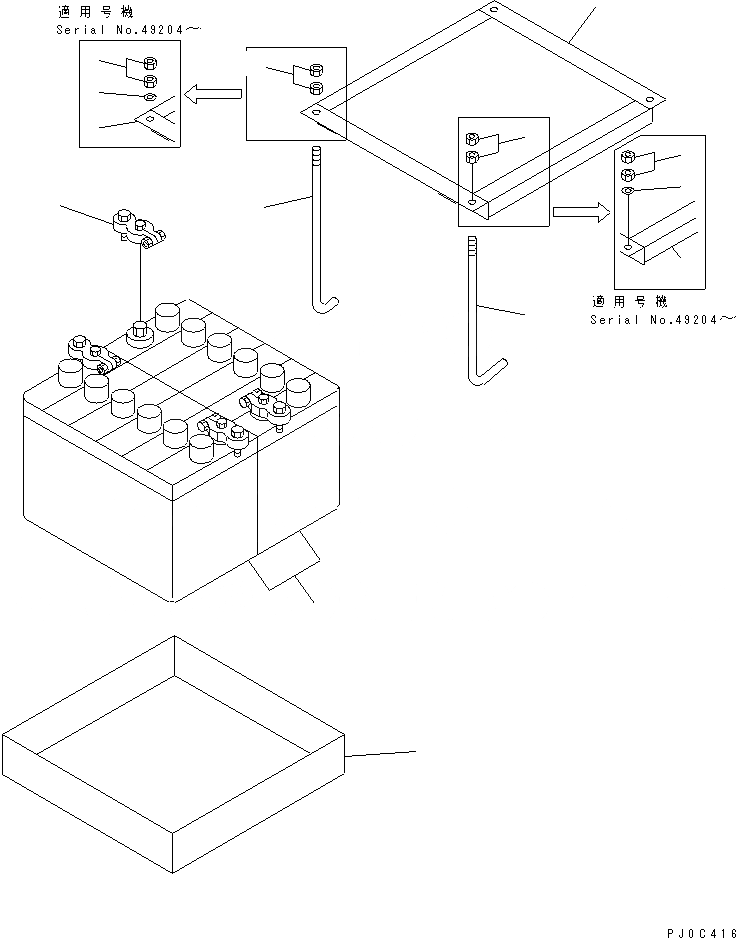 適用号機
Serial No.49204～

適用号機
Serial No.49204～

PJ0C416