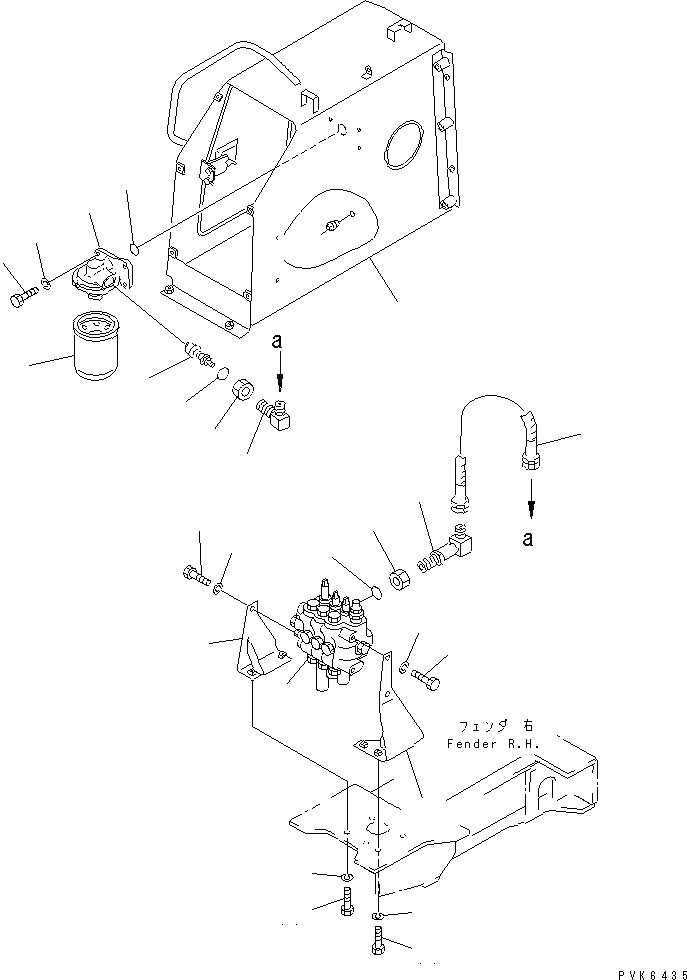 a

a

フェンダ 右
Fender R.H.

PVK6435