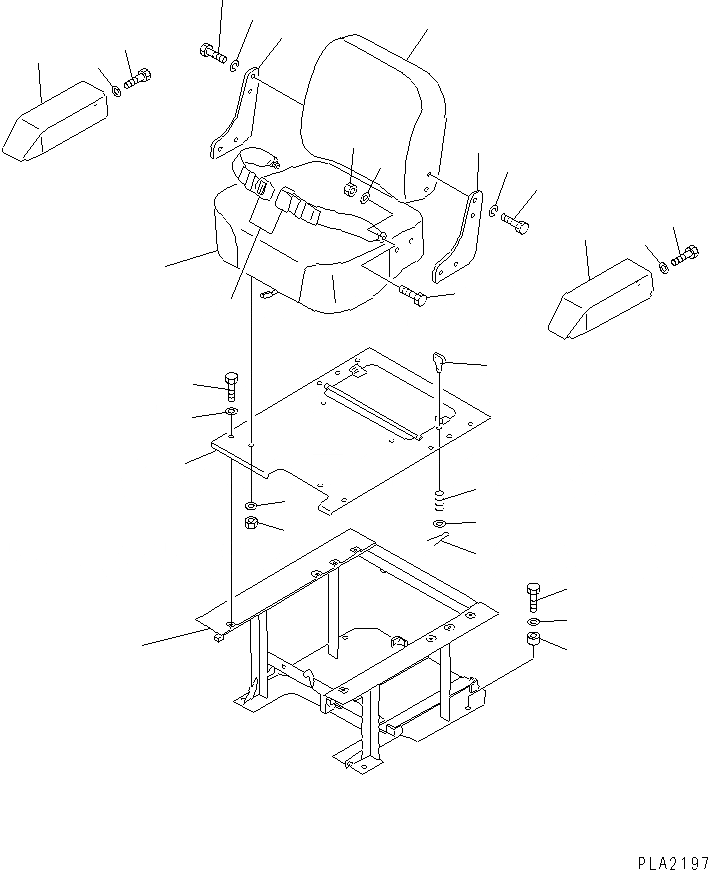 PLA2197