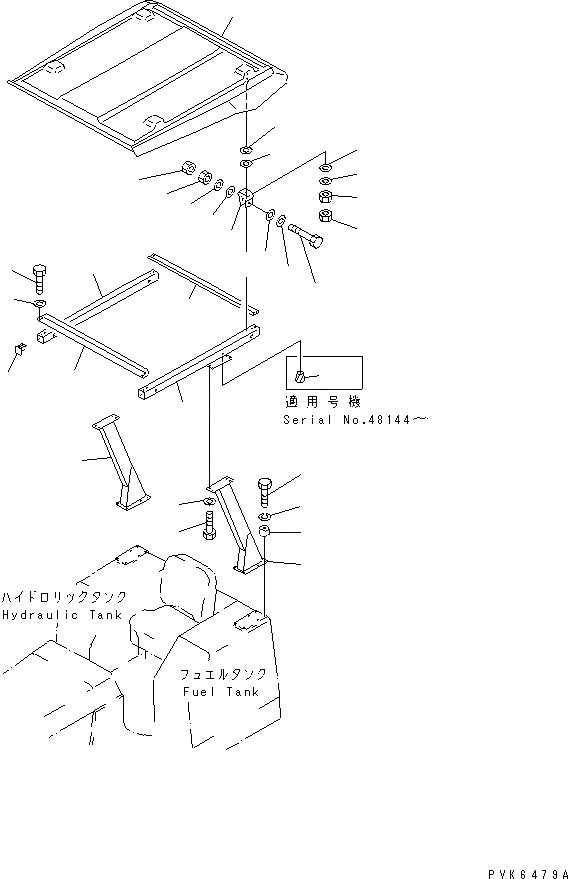 適用号機
Serial No.48144～

ハイドロリックタンク
Hydraulic Tank

フュエルタンク
Fuel Tank

PVK6479A