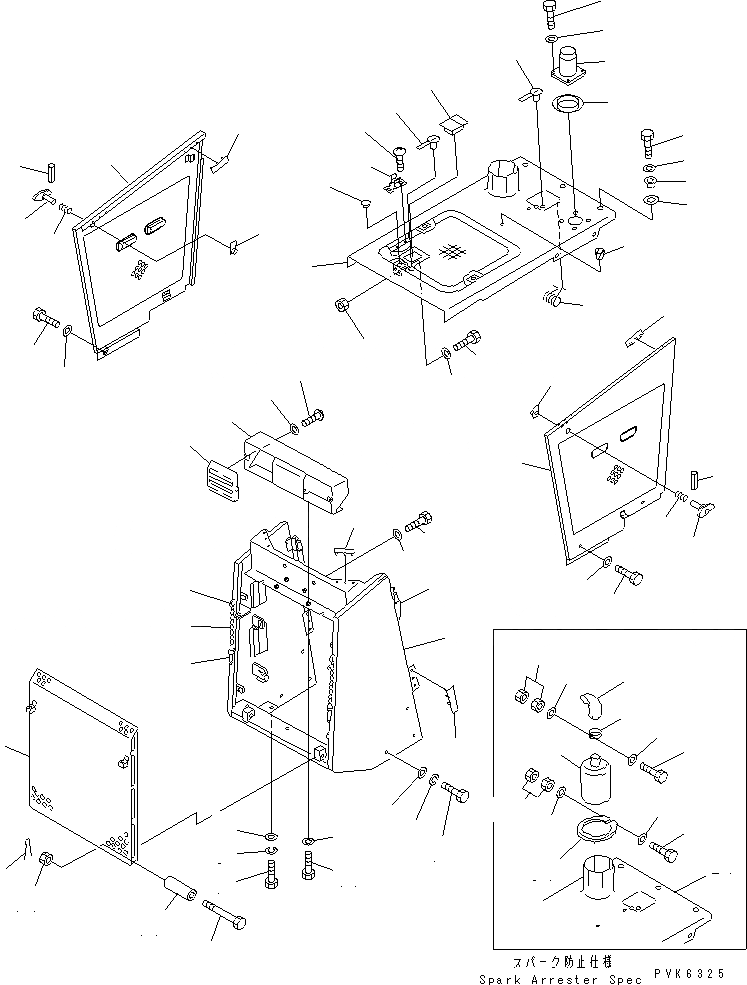 スパーク防止仕様
Spark Arrester Spec
PVK6325