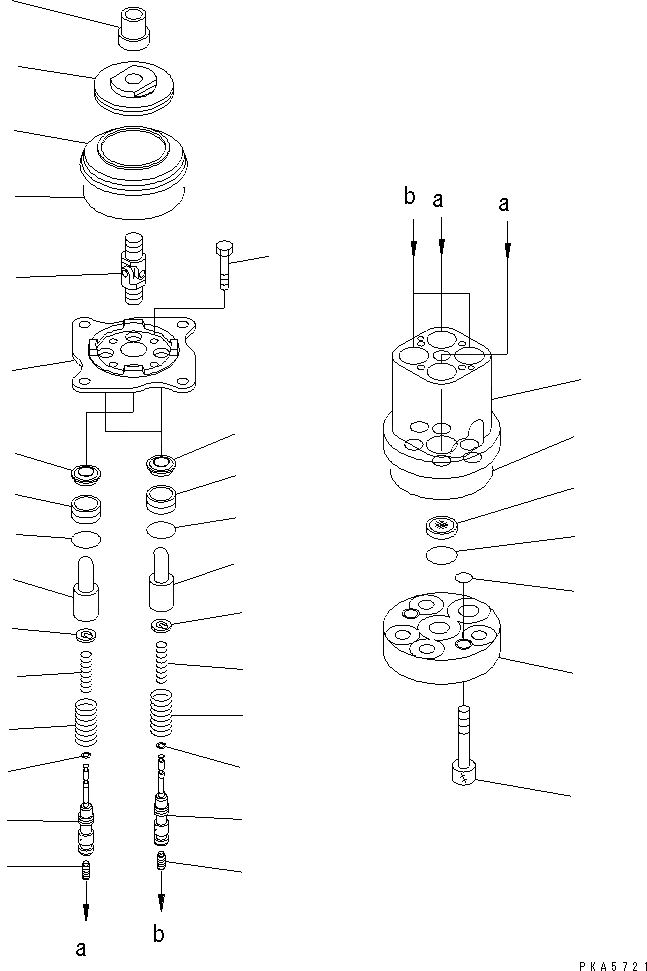 b a a

a b

PKA5721