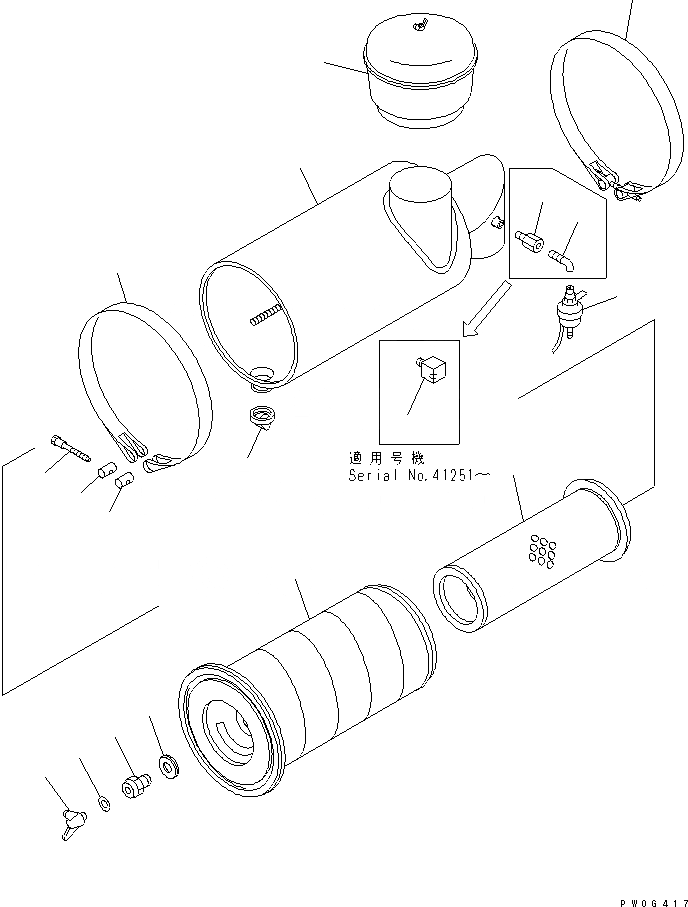 適用号機
Serial No.41251～

PW06417