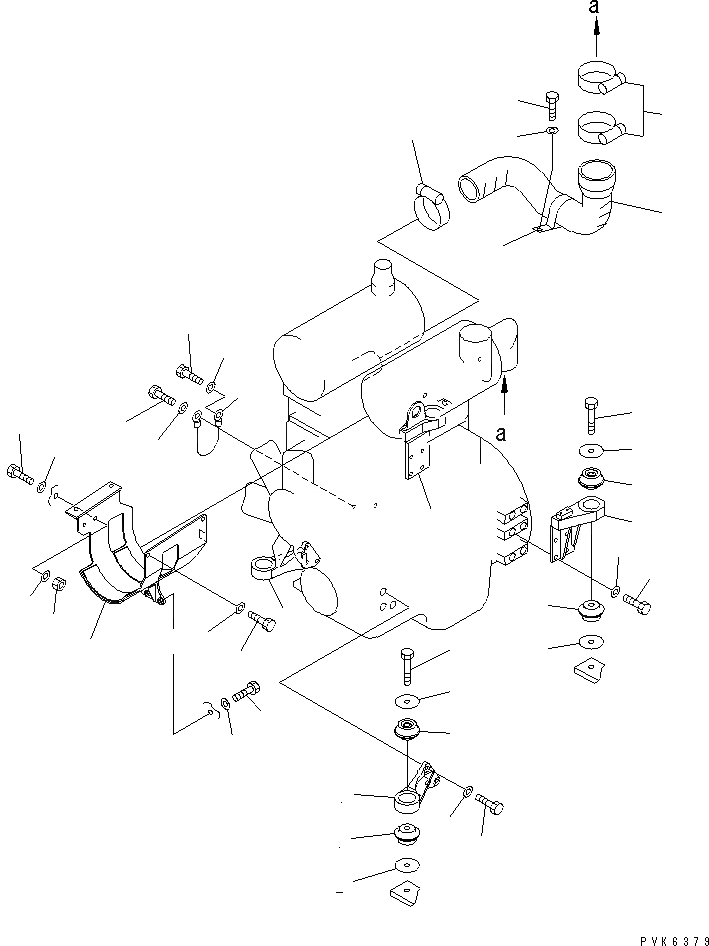 a

a

PVK6379