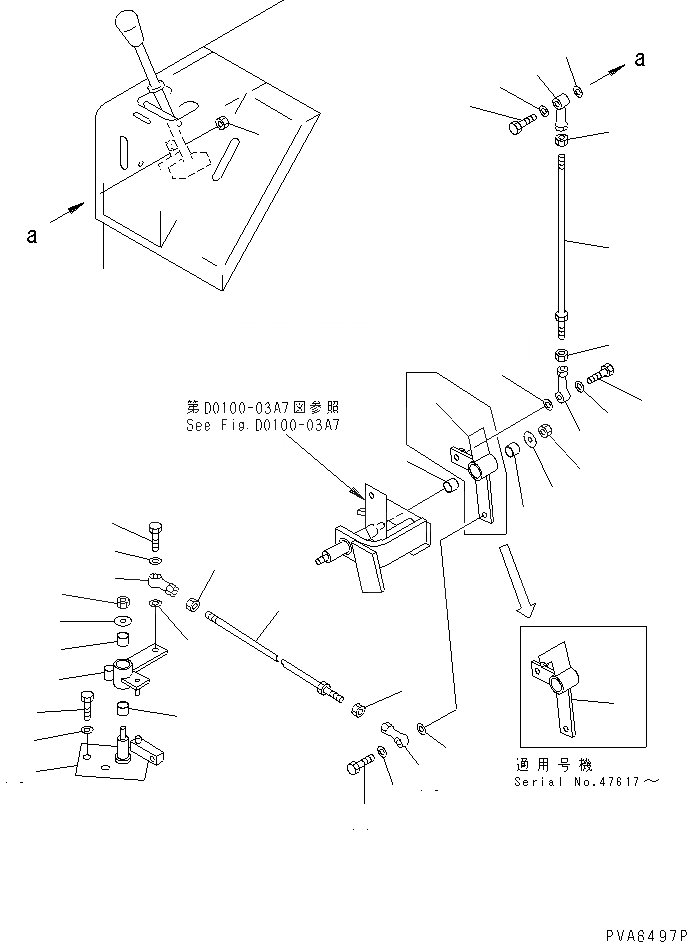 a

a

第D0100-03A7図参照
See Fig.D0100-03A7

適用号機
Serial No.47617～

PVA8497P