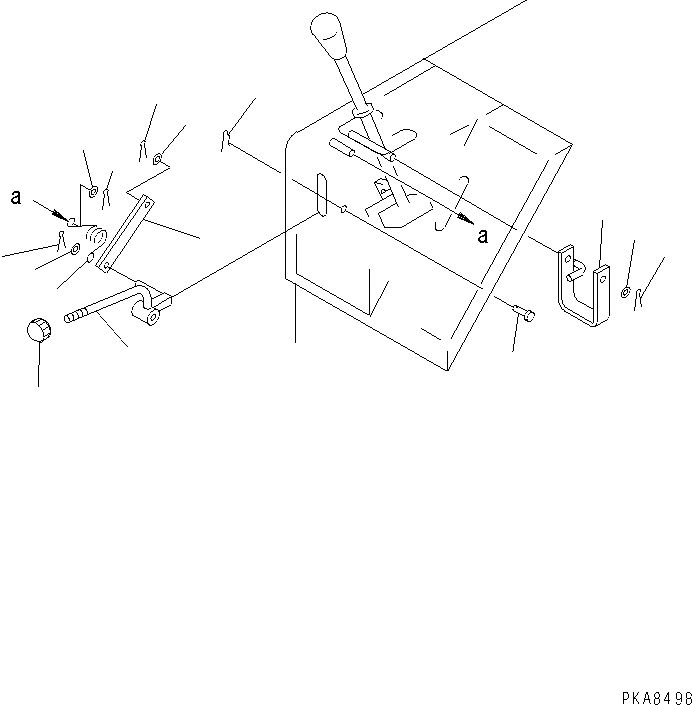 a

a

PKA8498