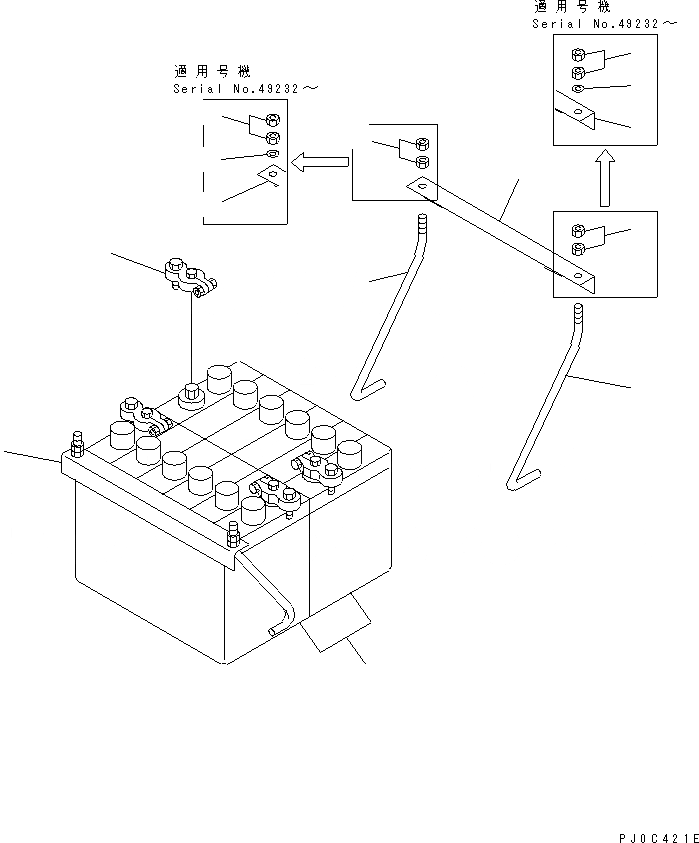 適用号機
Serial No.49232～

適用号機
Serial No.49232～

PJ0C421E