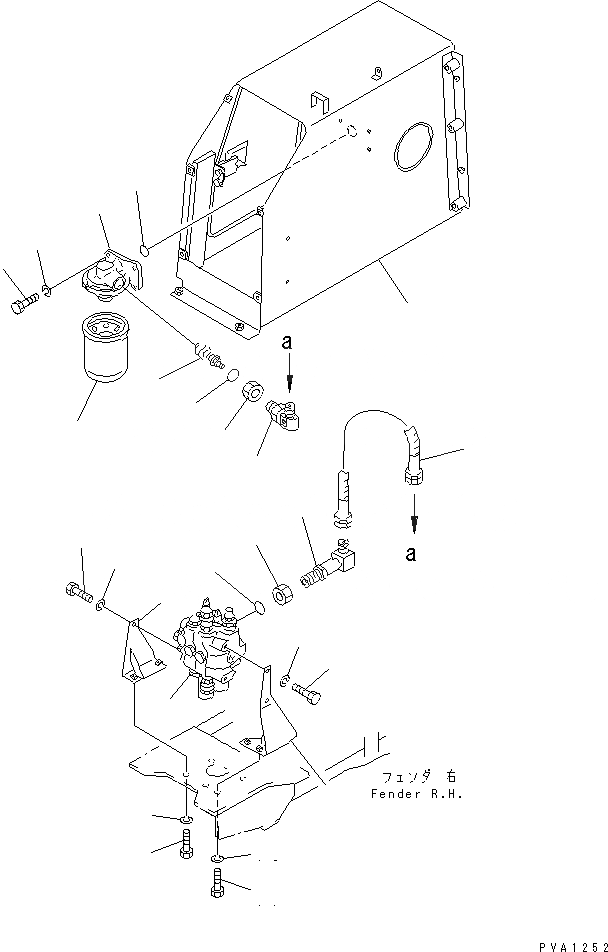 a

a

フェンダ 右
Fender R.H.

PVA1252