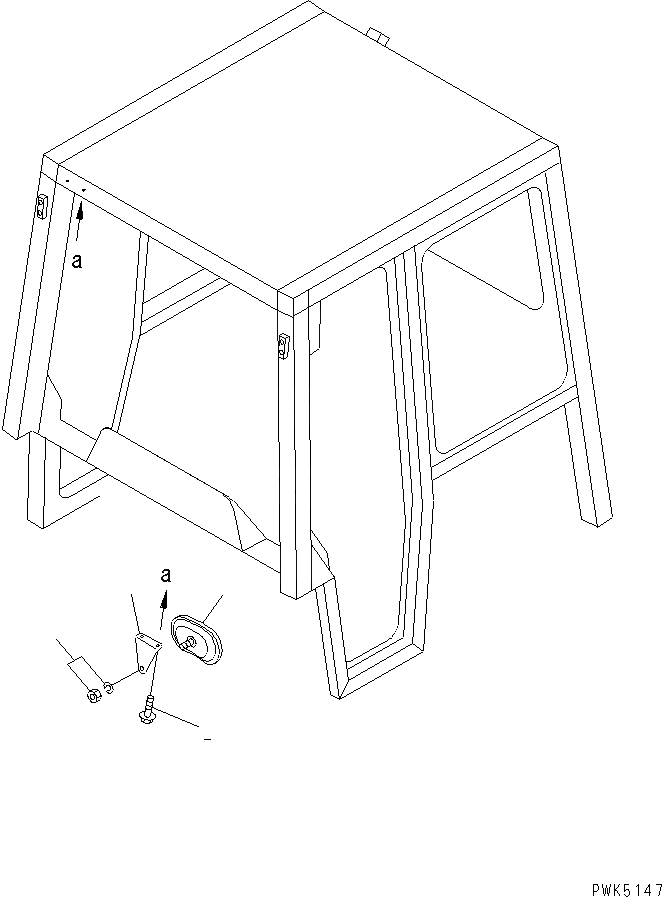 a

a

PWK5147