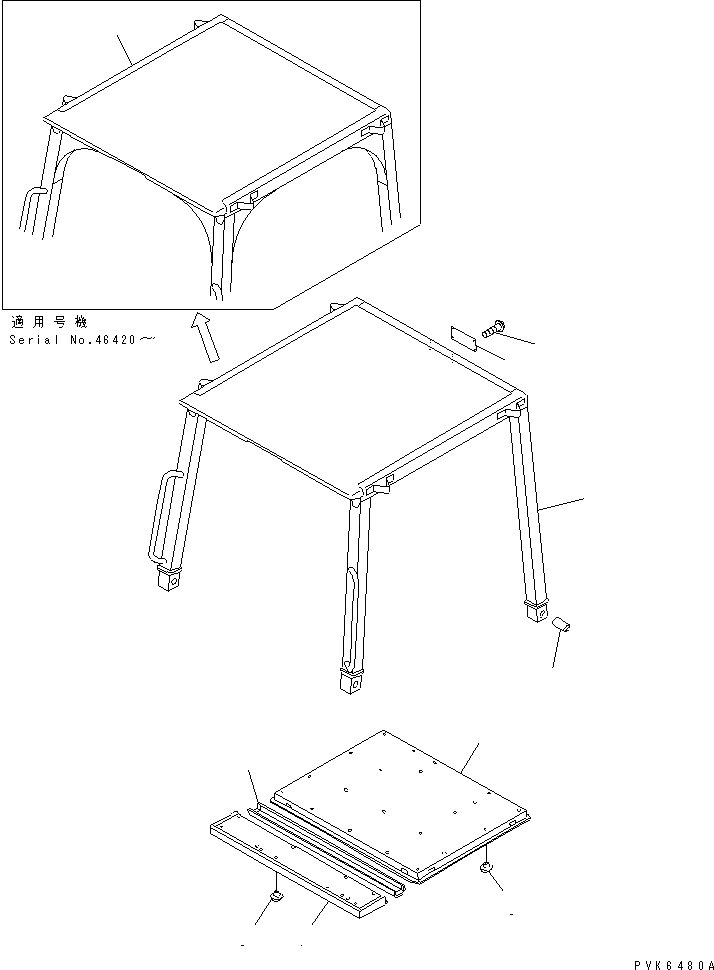 適用号機
Serial No.46420～

PVK6480A