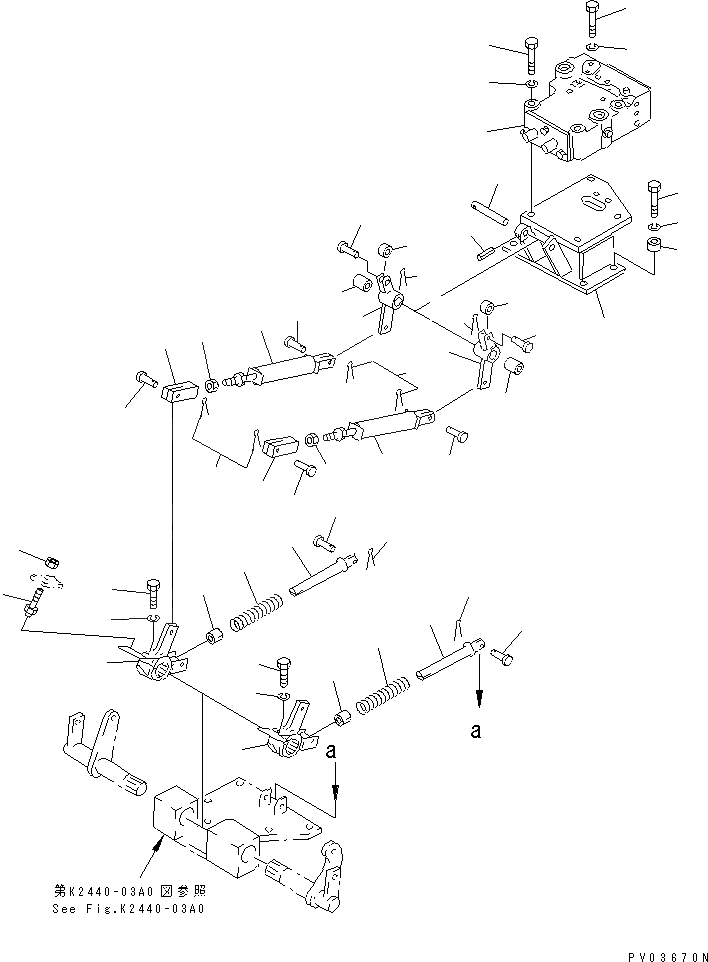 a

a

第K2440-03A0 図参照
See Fig.K2440-03A0

PV03670N