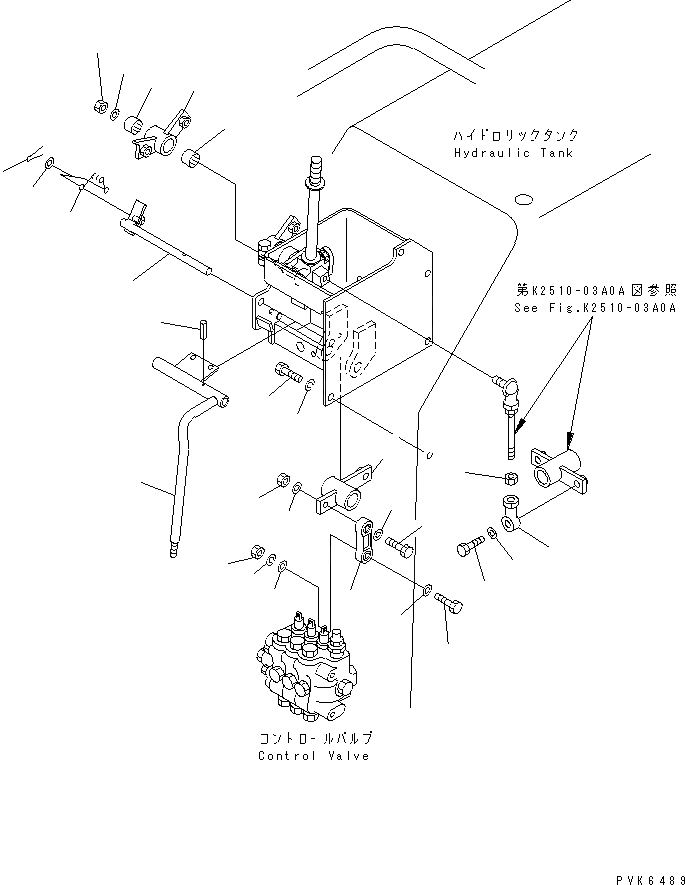 ハイドロリックタンク
Hydraulic Tank

第K2510-03A0A図参照
See Fig.K2510-03A0A

コントロールバルブ
Control Valve

PVK6489