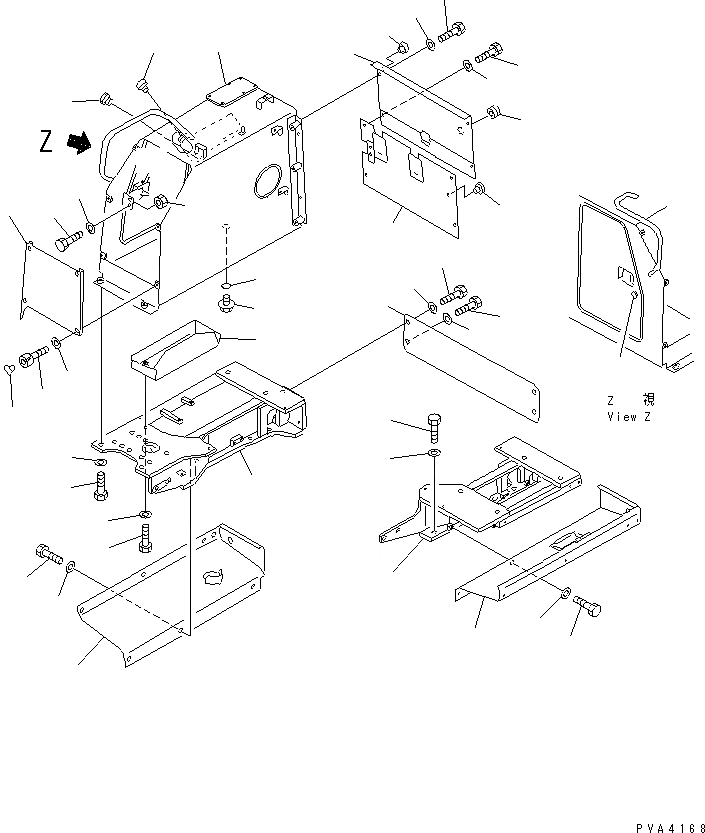 Z

Z 視
View Z

PVA4168