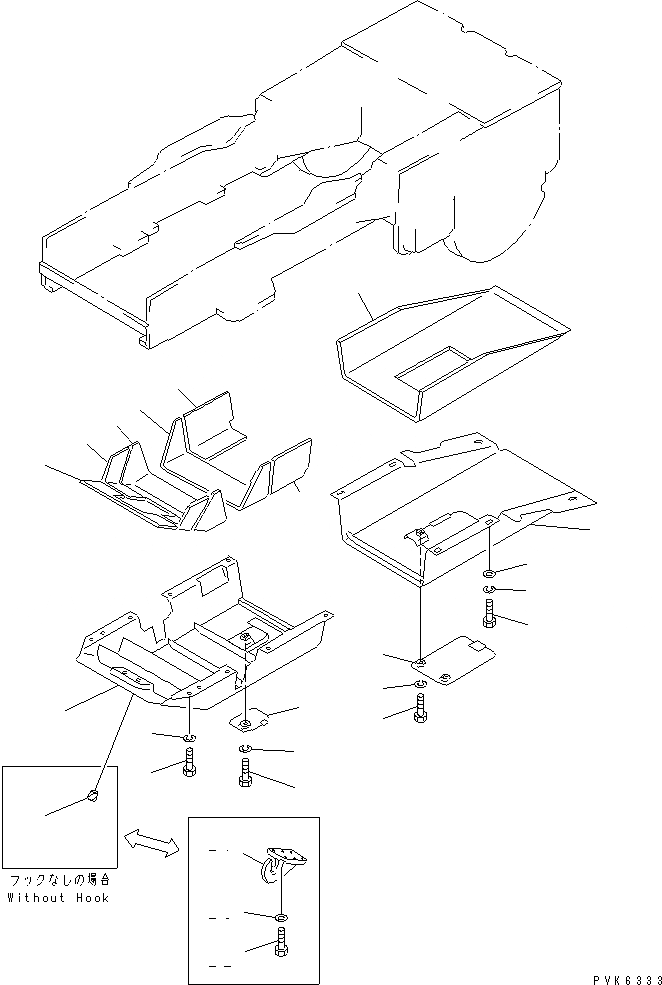 フックなしの場合
Without Hook

PVK6333