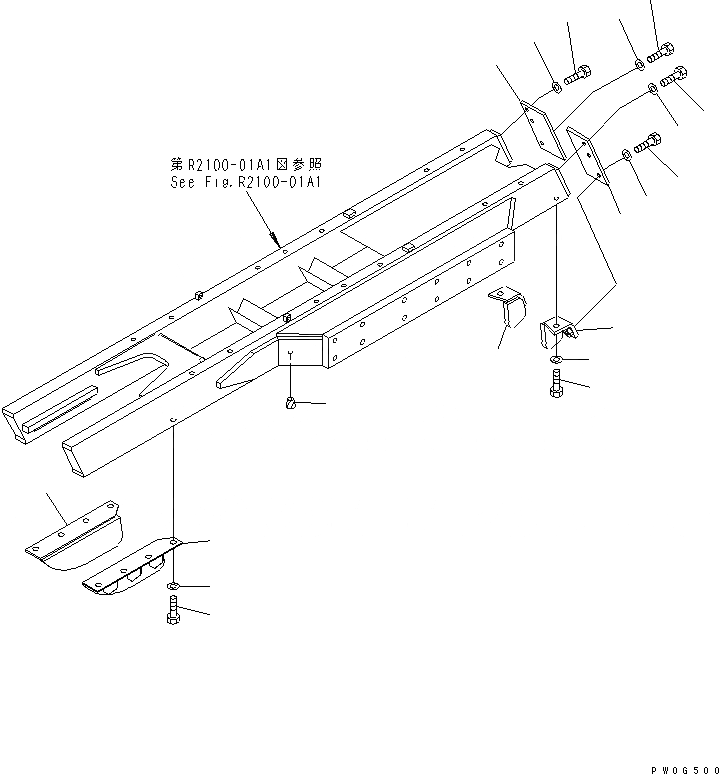 第R2100-01A1図参照
See Fig.R2100-01A1

PW0G500