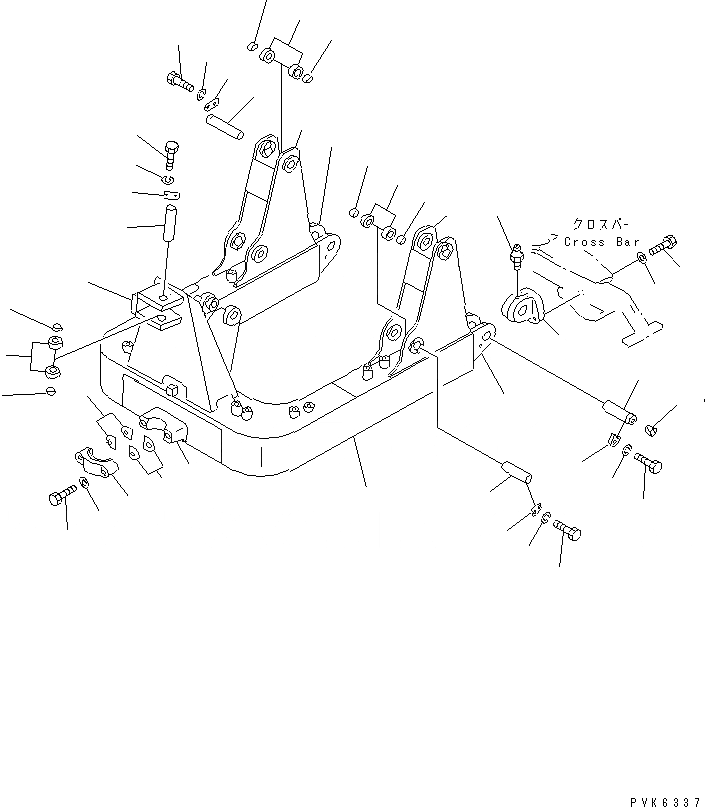 クロスバー
Cross Bar
PVK6337