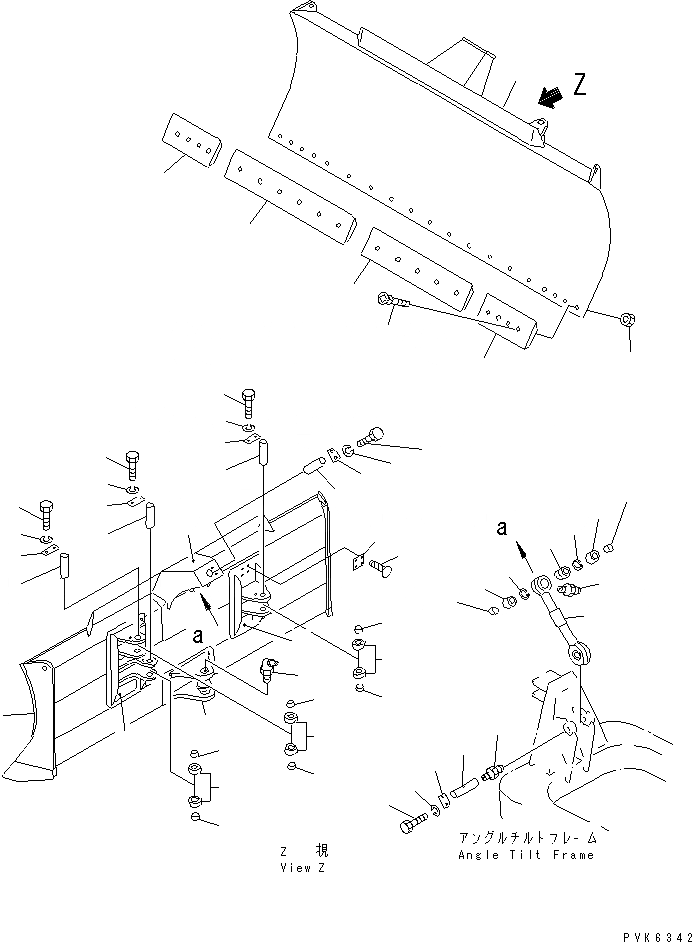 Z

a

a

Z 視
View Z

アングルチルトフレーム
Angle Tilt Frame

PVK6342