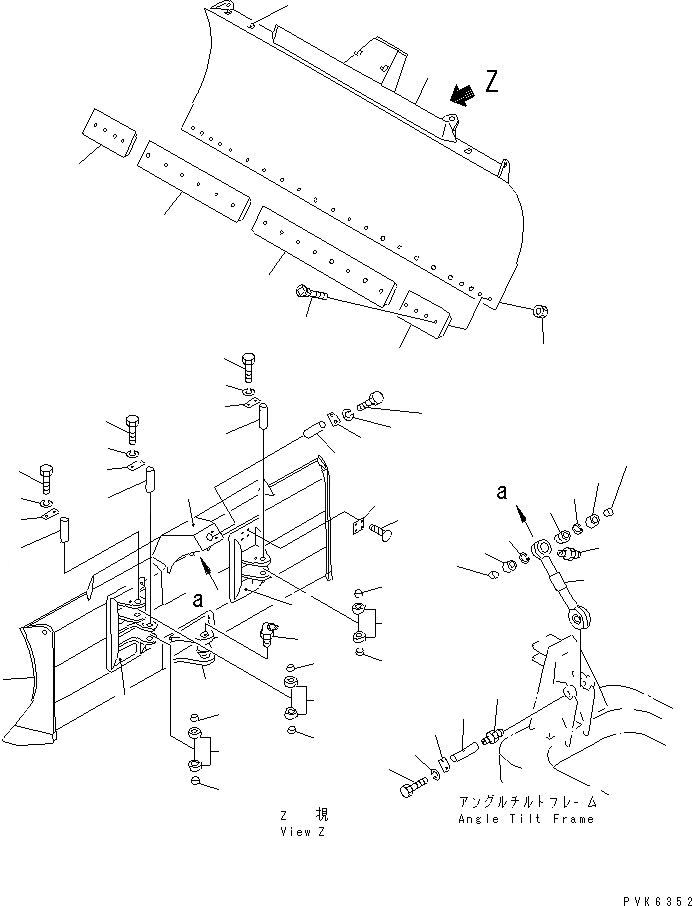 Z

a

a

Z 視
View Z

アングルチルトフレーム
Angle Tilt Frame

PVK6352