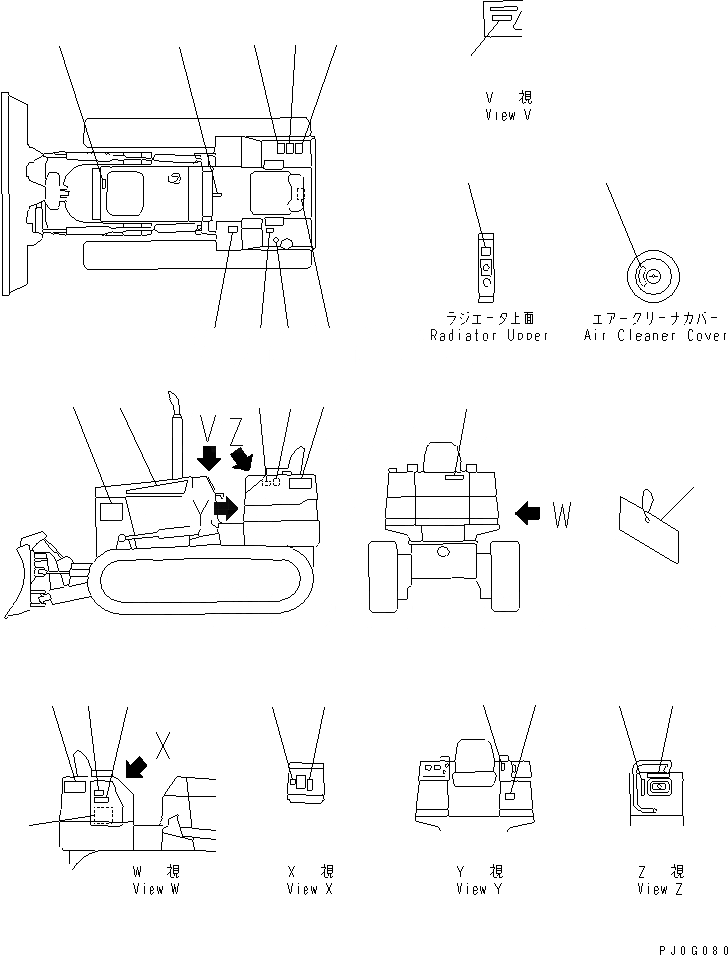 V 視
View V

ラジエータ上面
Radiator Upper

エアークリーナカバー
Air Cleaner Cover

V
Z
Y
W

X

W 視
View W

X 視
View X

Y 視
View Y

Z 視
View Z

PJ0G080