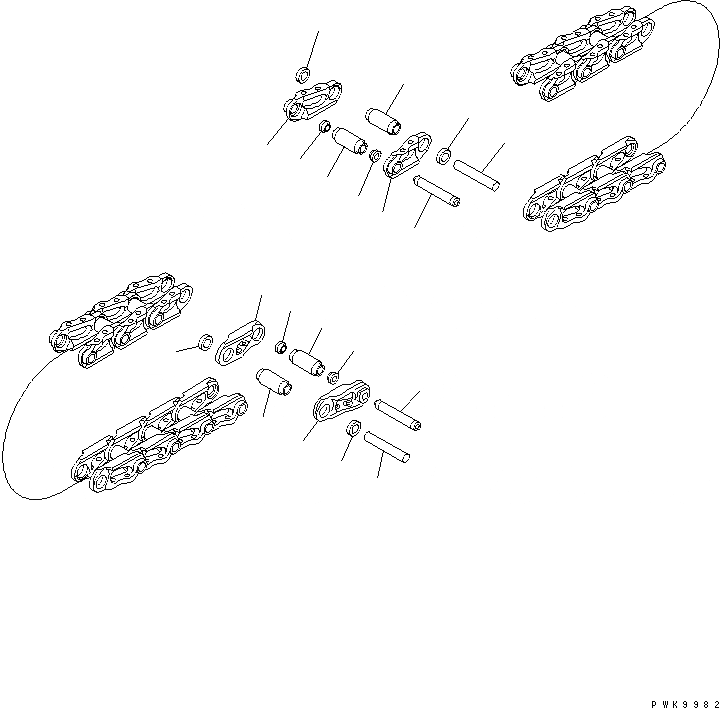 PWK9982