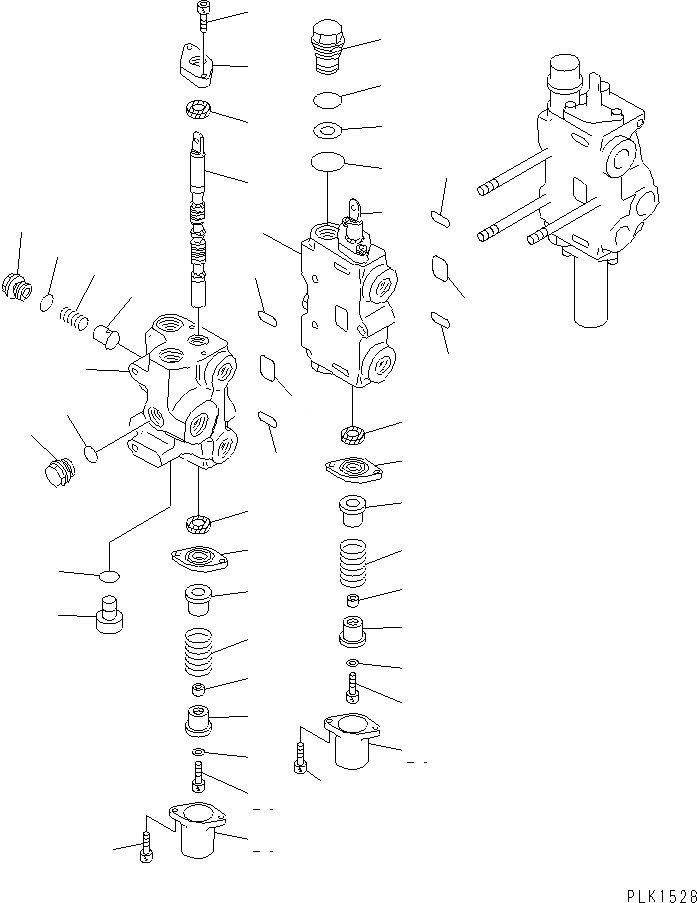 PLK1526