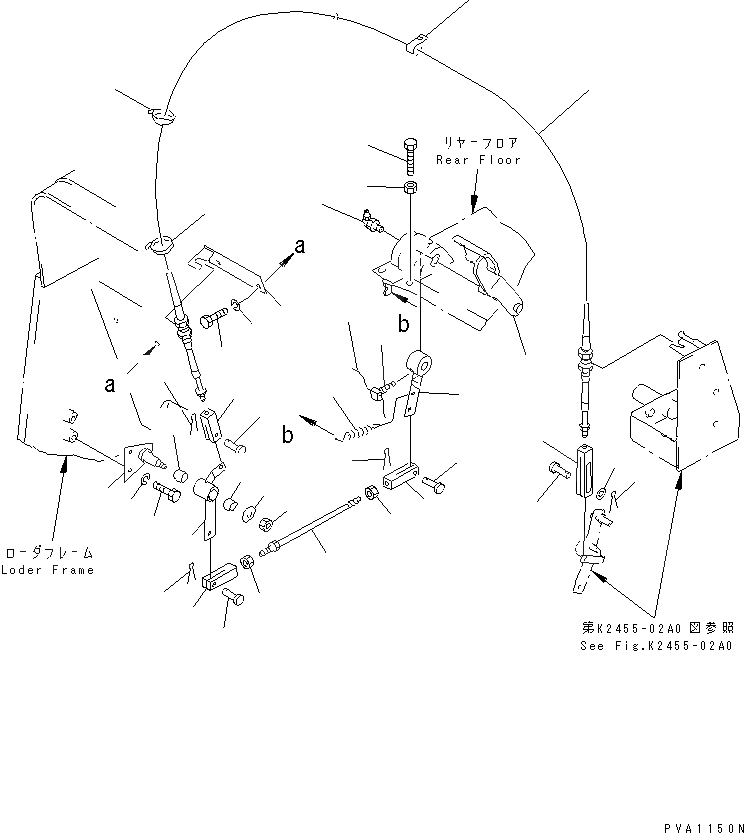 リヤーフロア
Rear Floor

a

b

a

b

ローダフレーム
Loder Frame

第K2455-02A0 図参照
See Fig.K2455-02A0

PVA1150N